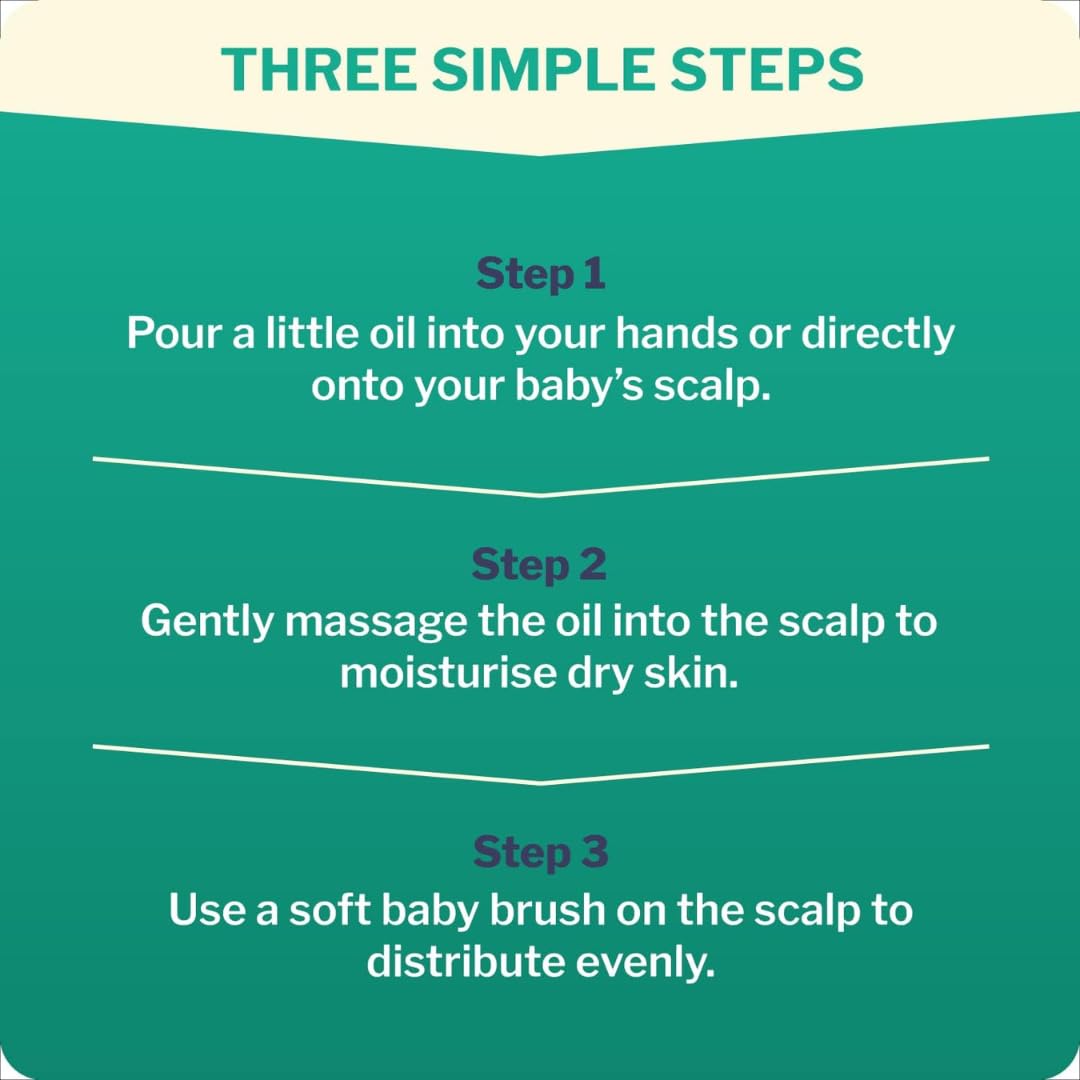 THREE SIMPLE STEPS

Step 1
Pour a little oil into your hands or directly onto your baby’s scalp.

Step 2
Gently massage the oil into the scalp to moisturise dry skin.

Step 3
Use a soft baby brush on the scalp to distribute evenly.